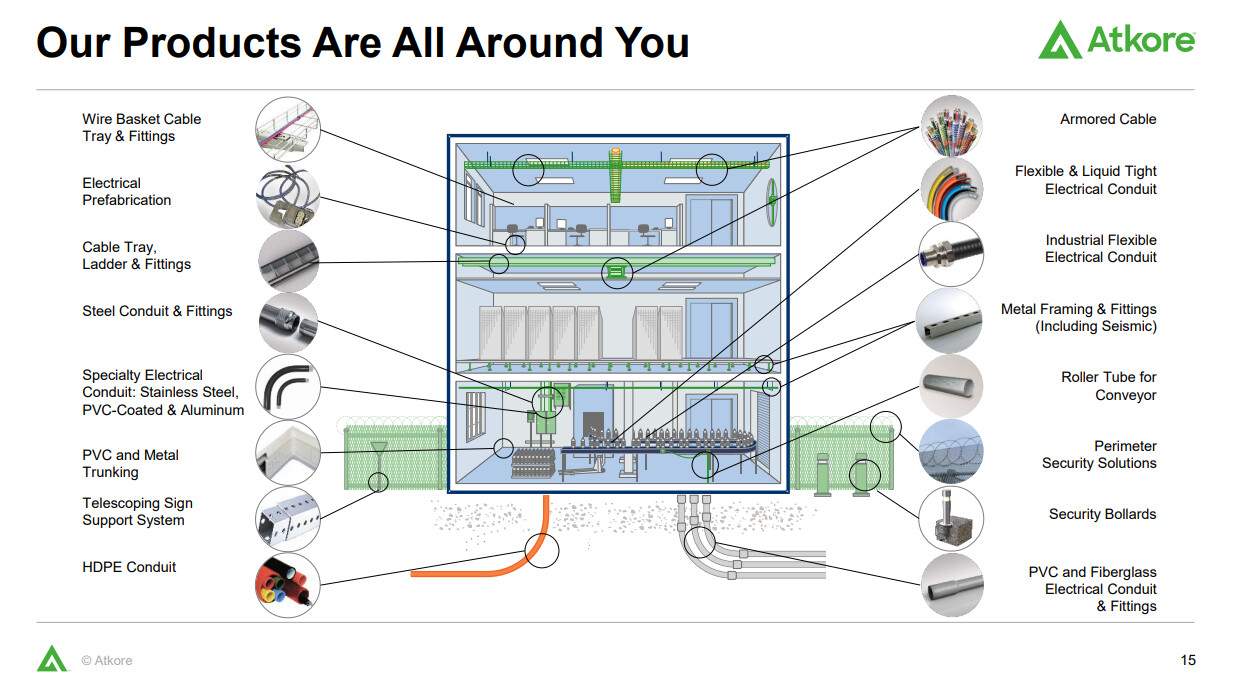 Our Products Are All Around You

Atkore

Wire Basket Cable Tray & Fittings

Electrical Prefabrication

Cable Tray, Ladder & Fittings

Steel Conduit & Fittings

Specialty Electrical Conduit: Stainless Steel, PVC-Coated & Aluminum

PVC and Metal Trunking

Telescoping Sign Support System

HDPE Conduit

Armored Cable

Flexible & Liquid Tight Electrical Conduit

Industrial Flexible Electrical Conduit

Metal Framing & Fittings (Including Seismic)

Roller Tube for Conveyor

Perimeter Security Solutions

Security Bollards

PVC and Fiberglass Electrical Conduit & Fittings

© Atkore

15