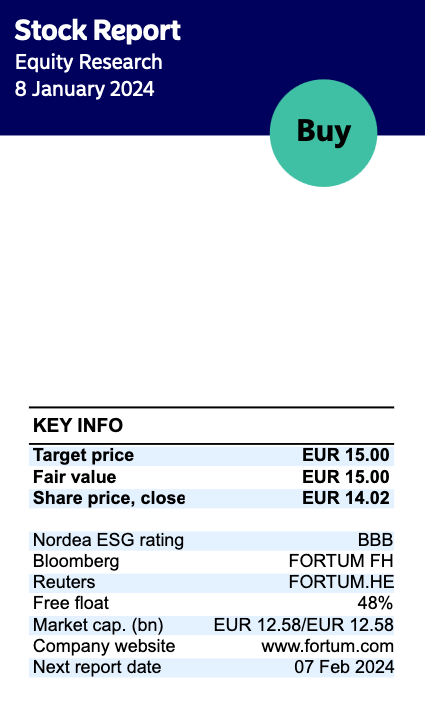 Stock Report
Equity Research
8 January 2024

Buy

KEY INFO

Target price EUR 15.00
Fair value EUR 15.00
Share price, close EUR 14.02

Nordea ESG rating BBB
Bloomberg FORTUM FH
Reuters FORTUM.HE
Free float 48%
Market cap. (bn) EUR 12.58/EUR 12.58
Company website www.fortum.com
Next report date 07 Feb 2024